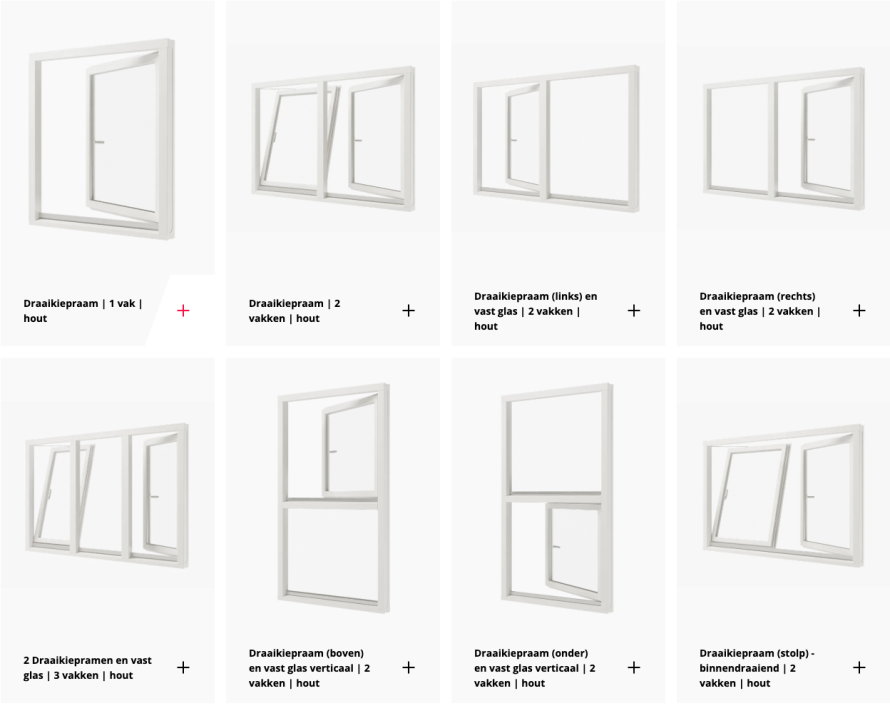 Draaikiepraam | 1 vak | hout

+

Draaikiepraam | 2 vakken | hout

+

Draaikiepraam (links) en vast glas | 2 vakken | hout

+

Draaikiepraam (rechts) en vast glas | 2 vakken | hout

+

2 Draaikiepramen en vast glas | 3 vakken | hout

+

Draaikiepraam (boven) en vast glas verticaal | 2 vakken | hout

+

Draaikiepraam (onder) en vast glas verticaal | 2 vakken | hout

+

Draaikiepraam (stolp) - binnendraaiend | 2 vakken | hout

+