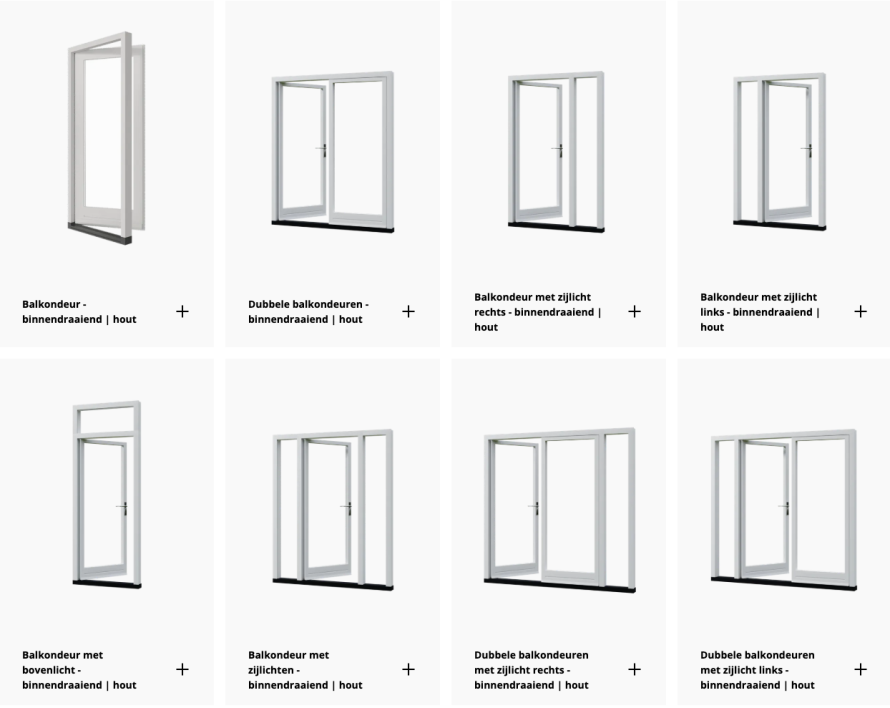 Balkondeur - binnendraaiend | hout
+

Dubbele balkondeuren - binnendraaiend | hout
+

Balkondeur met zijlicht rechts - binnendraaiend | hout
+

Balkondeur met zijlicht links - binnendraaiend | hout
+

Balkondeur met bovenlicht - binnendraaiend | hout
+

Balkondeur met zijlichten - binnendraaiend | hout
+

Dubbele balkondeuren met zijlicht rechts - binnendraaiend | hout
+

Dubbele balkondeuren met zijlicht links - binnendraaiend | hout
+